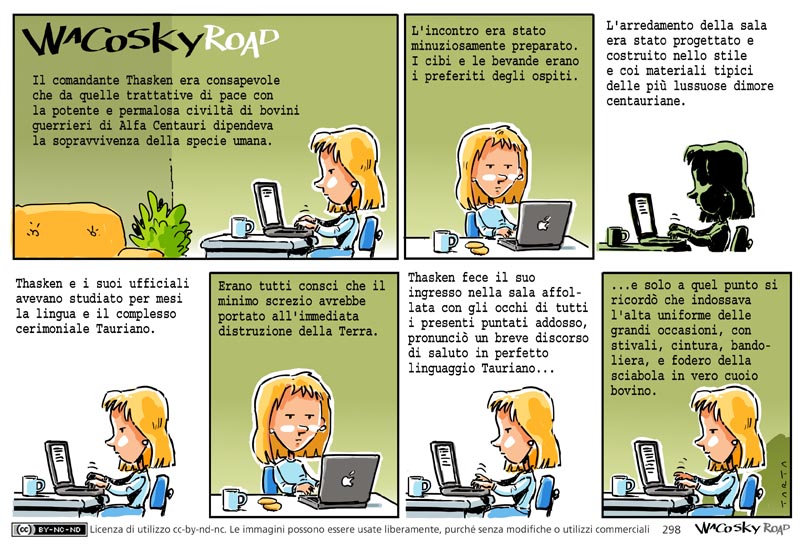 WACOSKY ROAD

Il comandante Thasken era consapevole che da quelle trattative di pace con la potente e permalosa civiltà di bovini guerrieri di Alfa Centauri dipendeva la sopravvivenza della specie umana.

L'incontro era stato minuziosamente preparato. I cibi e le bevande erano i preferiti degli ospiti.

L'arredamento della sala era stato progettato e costruito nello stile e coi materiali tipici delle più lussuose dimore centauriane.

Thasken e i suoi ufficiali avevano studiato per mesi la lingua e il complesso cerimoniale Tauriano.

Erano tutti consci che il minimo screzio avrebbe portato all'immediata distruzione della Terra.

Thasken fece il suo ingresso nella sala affollata con gli occhi di tutti i presenti puntati addosso, pronunciò un breve discorso di saluto in perfetto linguaggio Tauriano...

...e solo a quel punto si ricordò che indossava l'alta uniforme delle grandi occasioni, con stivali, cintura, bandoliera, e fodero della sciabola in vero cuoio bovino.

TARTA

BY-NC-ND Licenza di utilizzo cc-by-nd-nc. Le immagini possono essere usate liberamente, purché senza modifiche o utilizzi commerciali 298 WACOSKY ROAD